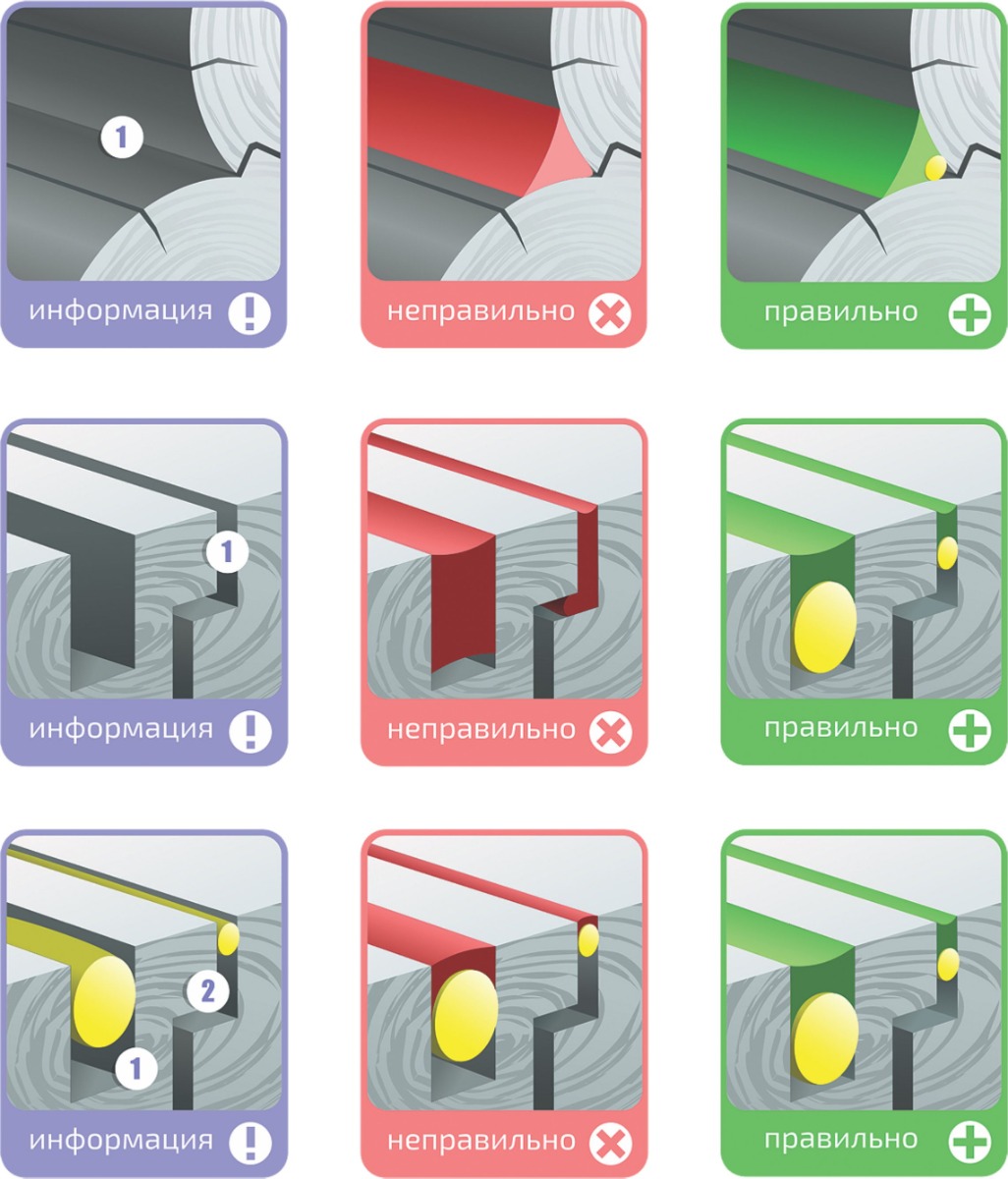 1

информация

неправильно

правильно

1

информация

неправильно

правильно

2

1

информация

неправильно

правильно